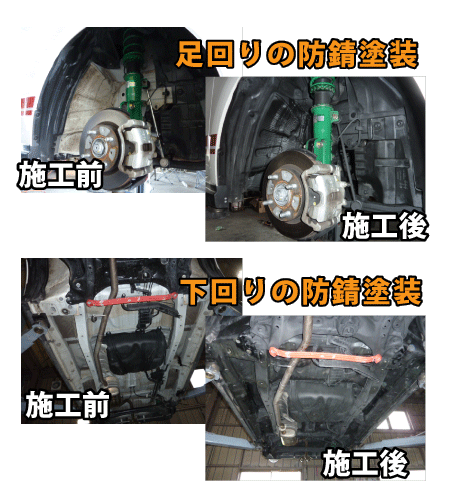 足回りの防錆塗装

施工前

施工後

下回りの防錆塗装

施工前

施工後